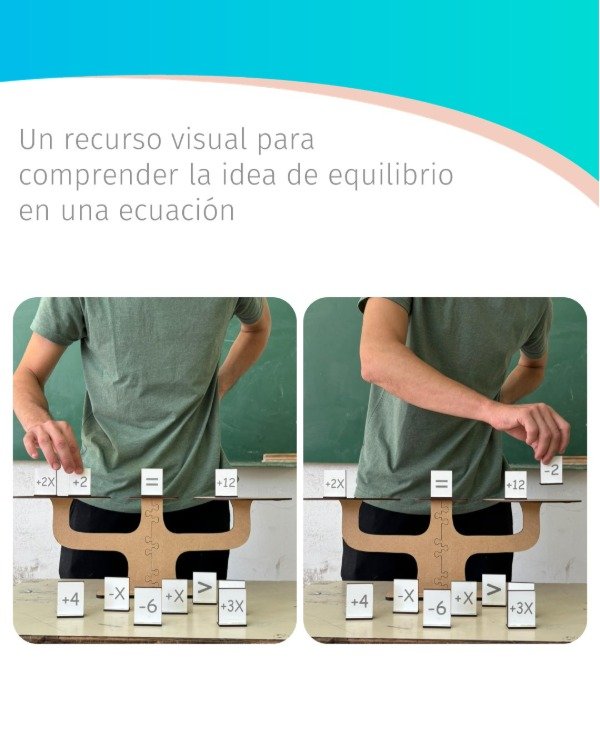 Un recurso visual para comprender la idea de equilibrio en una ecuación

+2X +2 = +12

+4 -X -6 +X > +3X

+2X = +12 -2

+4 -X -6 +X > +3X