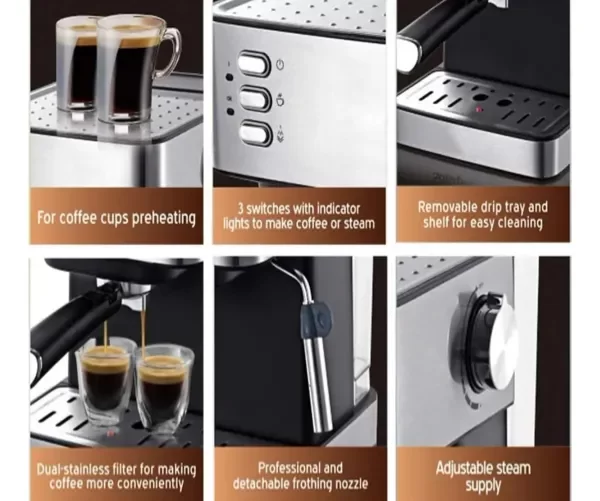 For coffee cups preheating

3 switches with indicator lights to make coffee or steam

Removable drip tray and shelf for easy cleaning

Dual-stainless filter for making coffee more conveniently

Professional and detachable frothing nozzle

Adjustable steam supply