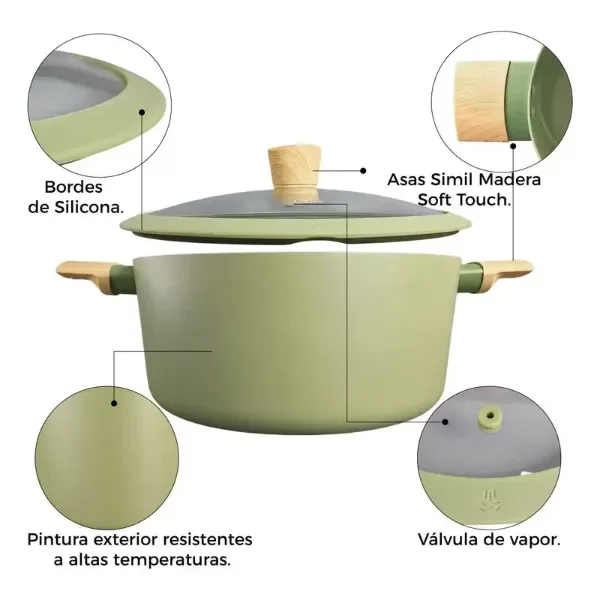 Bordes de Silicona.

Asas Simil Madera Soft Touch.

Pintura exterior resistentes a altas temperaturas.

Válvula de vapor.