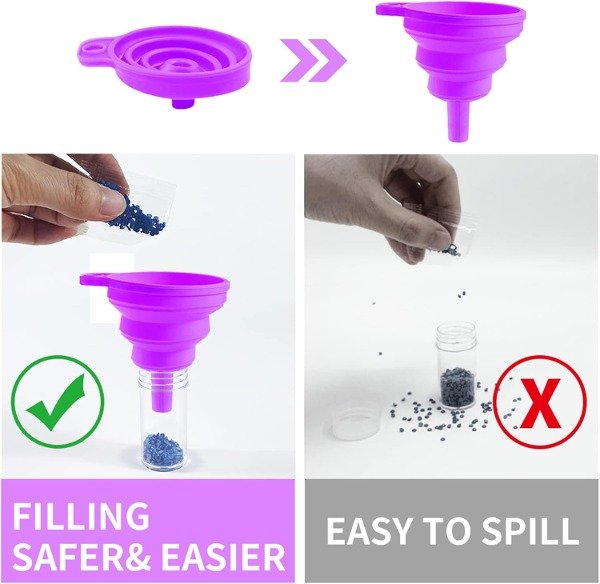 FILLING
SAFER& EASIER

EASY TO SPILL