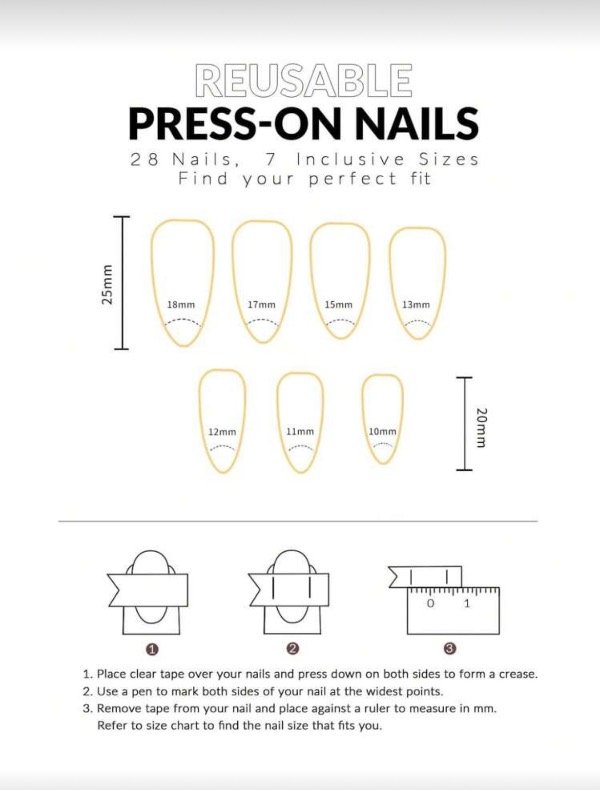 REUSABLE
PRESS-ON NAILS
28 Nails, 7 Inclusive Sizes
Find your perfect fit

25mm

18mm 17mm 15mm 13mm

12mm 11mm 10mm

20mm

0 1

1 2 3

1. Place clear tape over your nails and press down on both sides to form a crease.
2. Use a pen to mark both sides of your nail at the widest points.
3. Remove tape from your nail and place against a ruler to measure in mm. Refer to size chart to find the nail size that fits you.