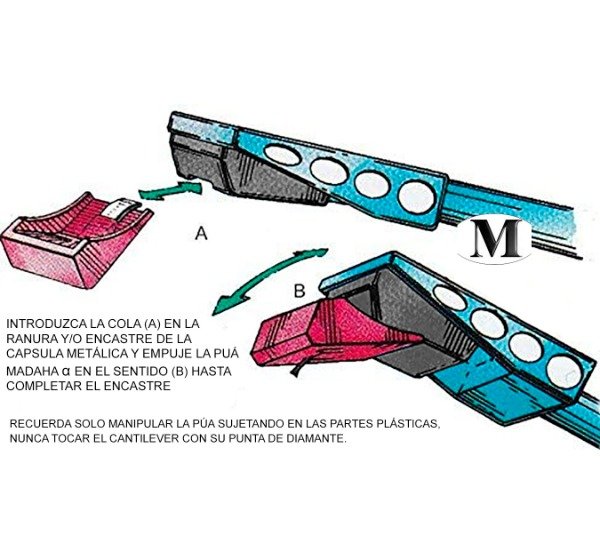 A

M

B

INTRODUZCA LA COLA (A) EN LA RANURA Y/O ENCASTRE DE LA CAPSULA METÁLICA Y EMPUJE LA PUÁ MADAHA α EN EL SENTIDO (B) HASTA COMPLETAR EL ENCASTRE

RECUERDA SOLO MANIPULAR LA PÚA SUJETANDO EN LAS PARTES PLÁSTICAS, NUNCA TOCAR EL CANTILEVER CON SU PUNTA DE DIAMANTE.