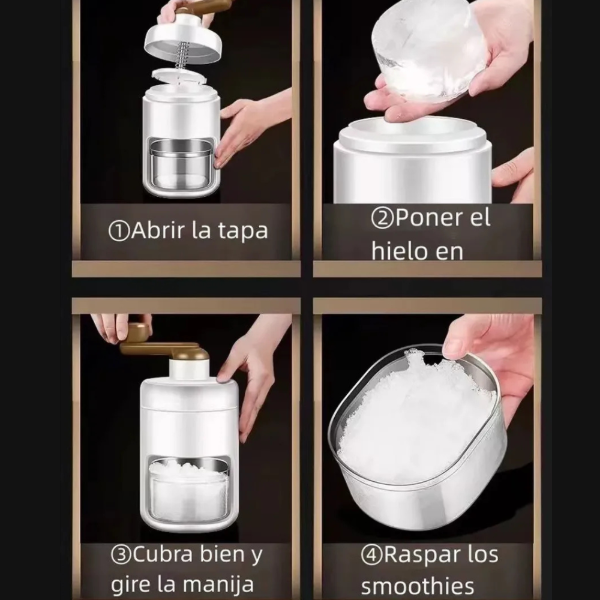 ①Abrir la tapa

②Poner el hielo en

③Cubra bien y gire la manija

④Raspar los smoothies