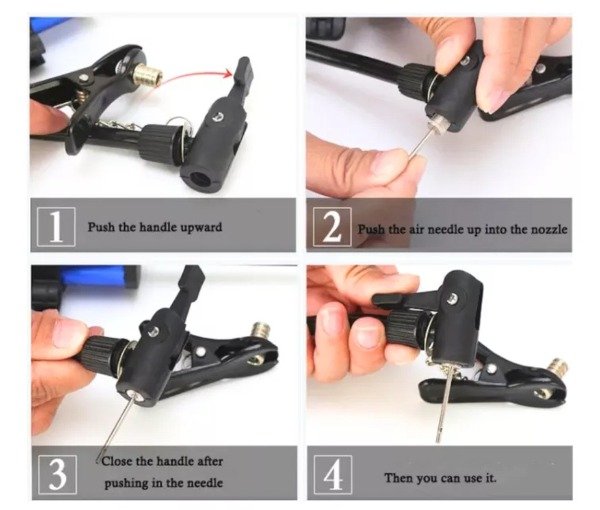 1 Push the handle upward

2 Push the air needle up into the nozzle

3 Close the handle after pushing in the needle

4 Then you can use it.