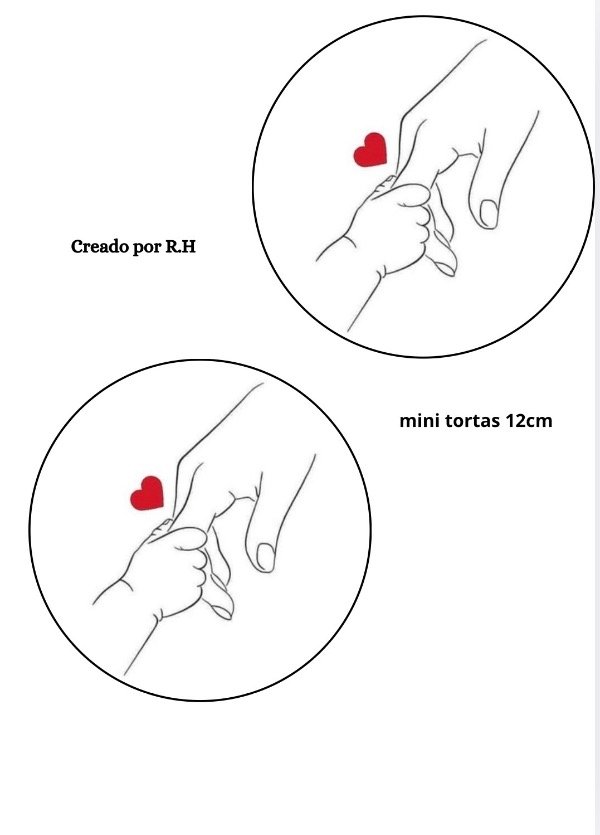 Creado por R.H

mini tortas 12cm