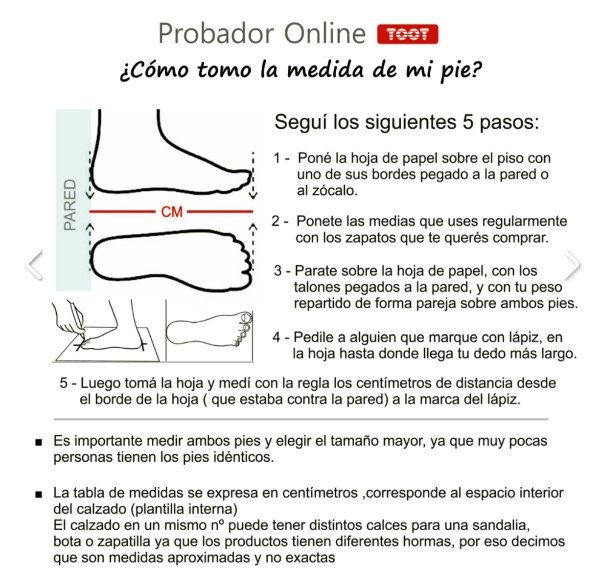 Probador Online TOOT

¿Cómo tomo la medida de mi pie?

PARED

CM

Seguí los siguientes 5 pasos:

1 - Poné la hoja de papel sobre el piso con uno de sus bordes pegado a la pared o al zócalo.

2 - Ponete las medias que uses regularmente con los zapatos que te querés comprar.

3 - Parate sobre la hoja de papel, con los talones pegados a la pared, y con tu peso repartido de forma pareja sobre ambos pies.

4 - Pedile a alguien que marque con lápiz, en la hoja hasta donde llega tu dedo más largo.

5 - Luego tomá la hoja y medí con la regla los centímetros de distancia desde el borde de la hoja ( que estaba contra la pared) a la marca del lápiz.

■ Es importante medir ambos pies y elegir el tamaño mayor, ya que muy pocas personas tienen los pies idénticos.

■ La tabla de medidas se expresa en centímetros ,corresponde al espacio interior del calzado (plantilla interna)
El calzado en un mismo nº puede tener distintos calces para una sandalia, bota o zapatilla ya que los productos tienen diferentes hormas, por eso decimos que son medidas aproximadas y no exactas