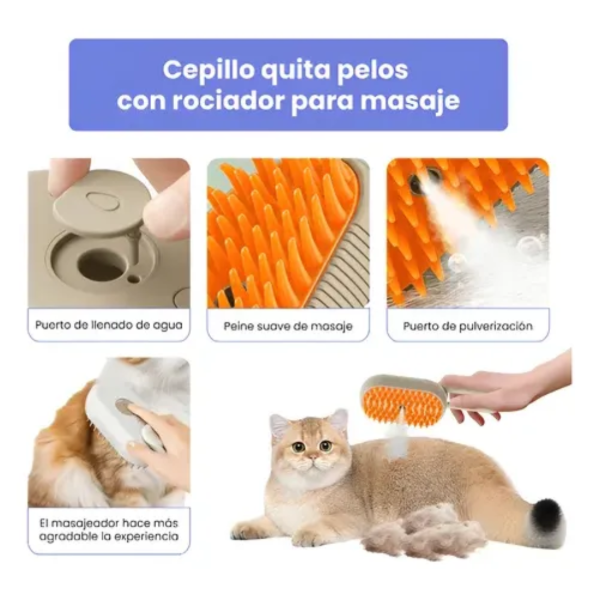 Cepillo quita pelos con rociador para masaje

Puerto de llenado de agua

Peine suave de masaje

Puerto de pulverización

El masajeador hace más agradable la experiencia