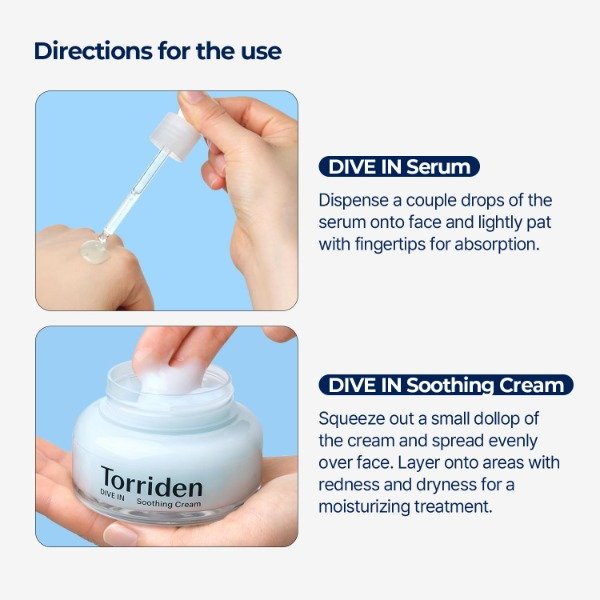 Directions for the use

DIVE IN Serum

Dispense a couple drops of the serum onto face and lightly pat with fingertips for absorption.

Torriden
DIVE IN
Soothing Cream

DIVE IN Soothing Cream

Squeeze out a small dollop of the cream and spread evenly over face. Layer onto areas with redness and dryness for a moisturizing treatment.