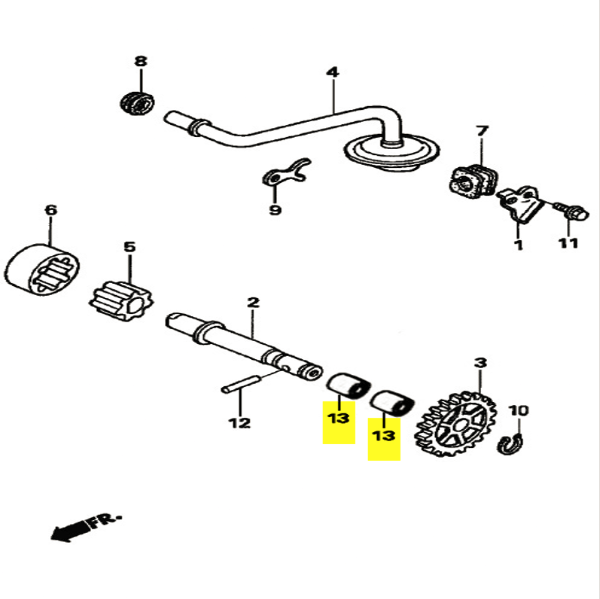 8
4
7
9
1
11
6
5
2
3
10
12
13
13
FR.