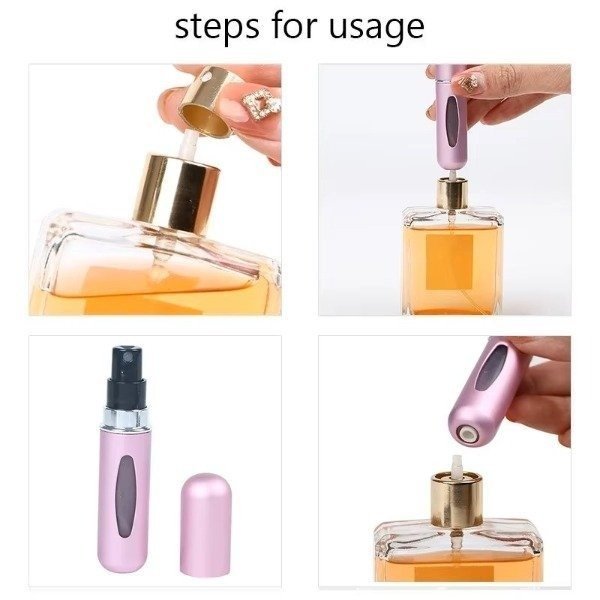 steps for usage