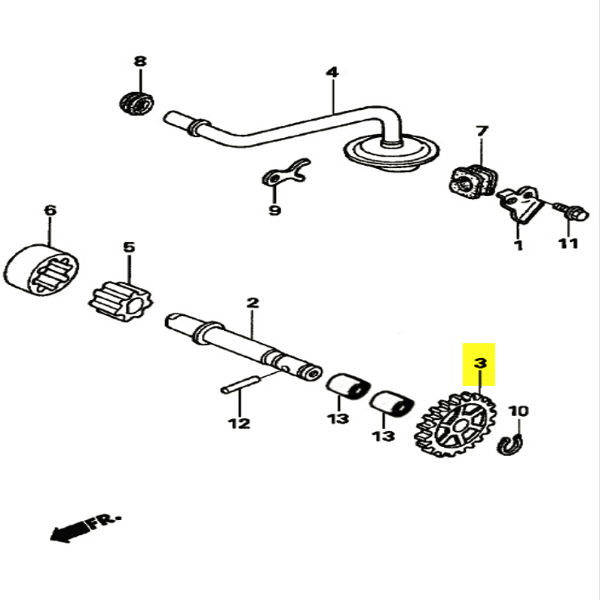 8
4
7
9
1
11
6
5
2
3
10
12
13
13
FR.