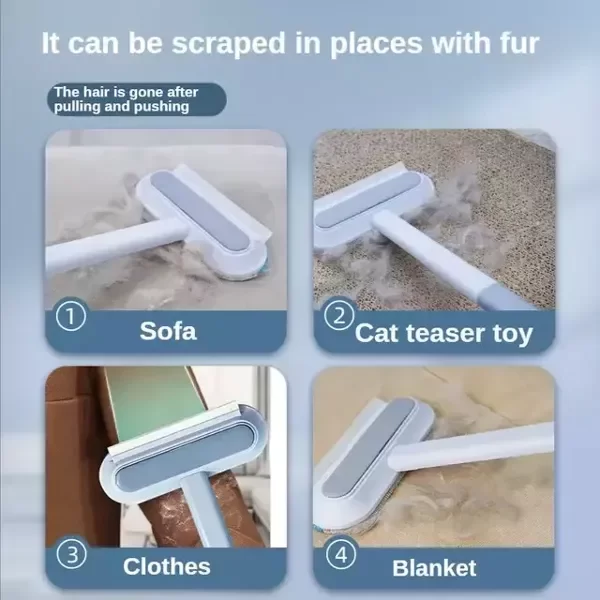 It can be scraped in places with fur

The hair is gone after pulling and pushing

① Sofa

② Cat teaser toy

③ Clothes

④ Blanket