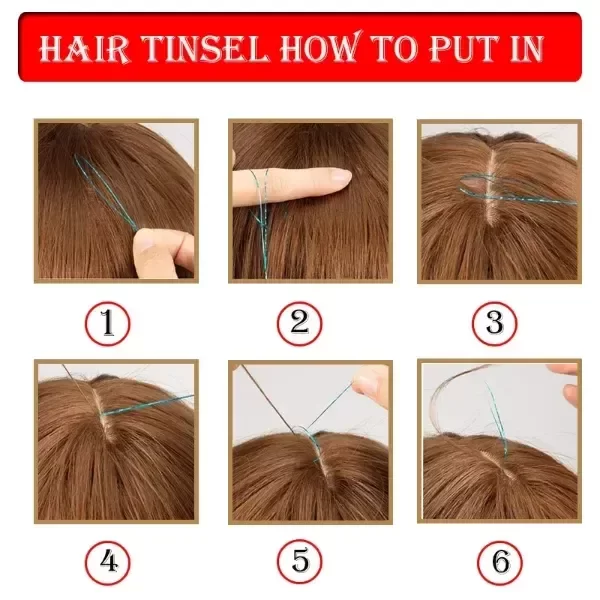 HAIR TINSEL HOW TO PUT IN

1

2

3

4

5

6