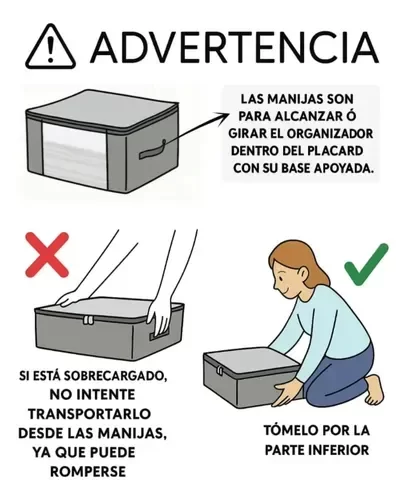 ADVERTENCIA

LAS MANIJAS SON PARA ALCANZAR Ó GIRAR EL ORGANIZADOR DENTRO DEL PLACARD CON SU BASE APOYADA.

SI ESTÁ SOBRECARGADO, NO INTENTE TRANSPORTARLO DESDE LAS MANIJAS, YA QUE PUEDE ROMPERSE

TÓMELO POR LA PARTE INFERIOR