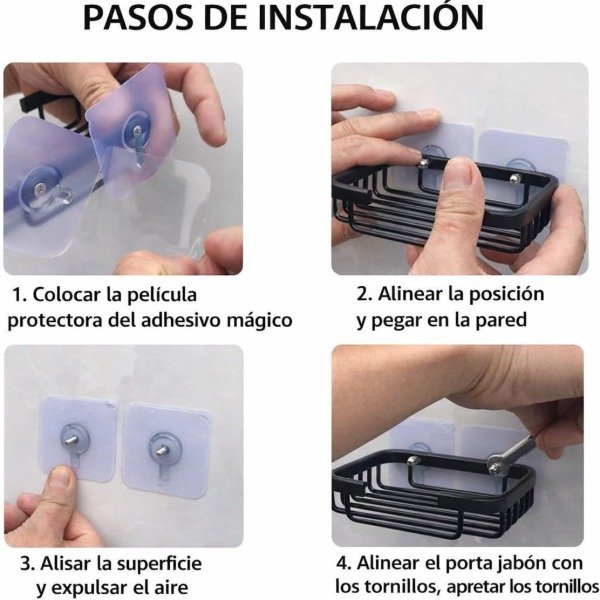 PASOS DE INSTALACIÓN

1. Colocar la película protectora del adhesivo mágico

2. Alinear la posición y pegar en la pared

3. Alisar la superficie y expulsar el aire

4. Alinear el porta jabón con los tornillos, apretar los tornillos