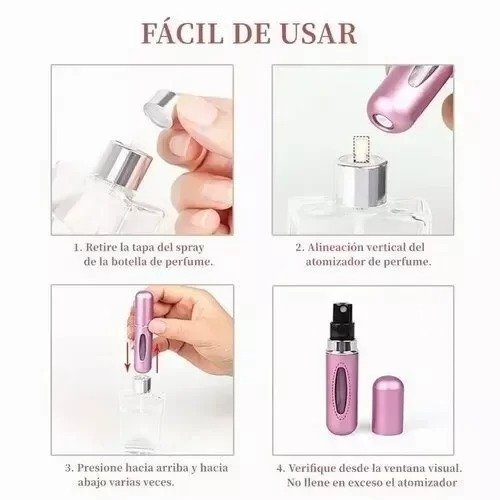 FÁCIL DE USAR

1. Retire la tapa del spray de la botella de perfume.

2. Alineación vertical del atomizador de perfume.

3. Presione hacia arriba y hacia abajo varias veces.

4. Verifique desde la ventana visual. No llene en exceso el atomizador