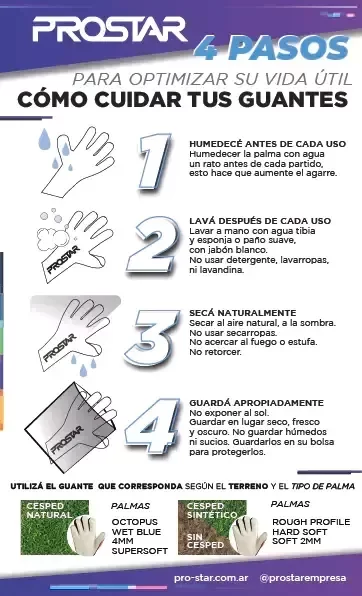 PROSTAR

4 PASOS

PARA OPTIMIZAR SU VIDA ÚTIL

CÓMO CUIDAR TUS GUANTES

1

HUMEDECÉ ANTES DE CADA USO
Humedecer la palma con agua un rato antes de cada partido, esto hace que aumente el agarre.

PROSTAR

2

LAVÁ DESPUÉS DE CADA USO
Lavar a mano con agua tibia y esponja o paño suave, con jabón blanco.
No usar detergente, lavarropas, ni lavandina.

PROSTAR

3

SECÁ NATURALMENTE
Secar al aire natural, a la sombra.
No usar secarropas.
No acercar al fuego o estufa.
No retorcer.

PROSTAR

4

GUARDÁ APROPIADAMENTE
No exponer al sol.
Guardar en lugar seco, fresco y oscuro. No guardar húmedos ni sucios. Guardarlos en su bolsa para protegerlos.

UTILIZÁ EL GUANTE QUE CORRESPONDA SEGÚN EL TERRENO Y EL TIPO DE PALMA

CESPED NATURAL

PALMAS
OCTOPUS
WET BLUE
4MM
SUPERSOFT

CESPED SINTÉTICO

SIN CESPED

PALMAS
ROUGH PROFILE
HARD SOFT
SOFT 2MM

pro-star.com.ar @prostarempresa