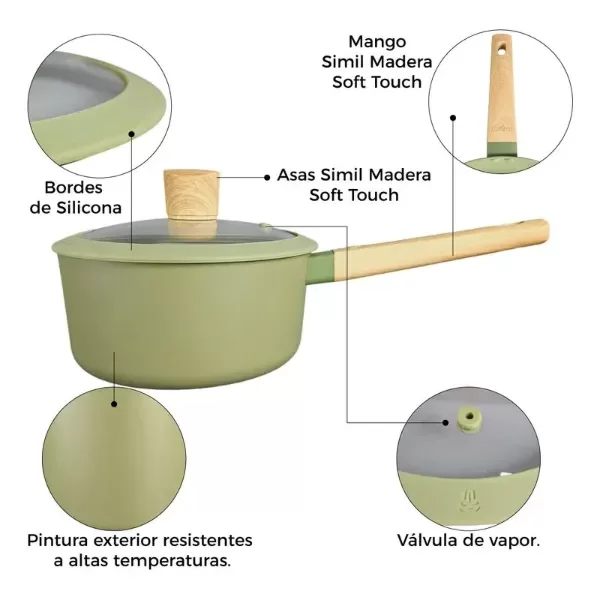 Mango
Simil Madera
Soft Touch

Bordes
de Silicona

Asas Simil Madera
Soft Touch

Pintura exterior resistentes
a altas temperaturas.

Válvula de vapor.