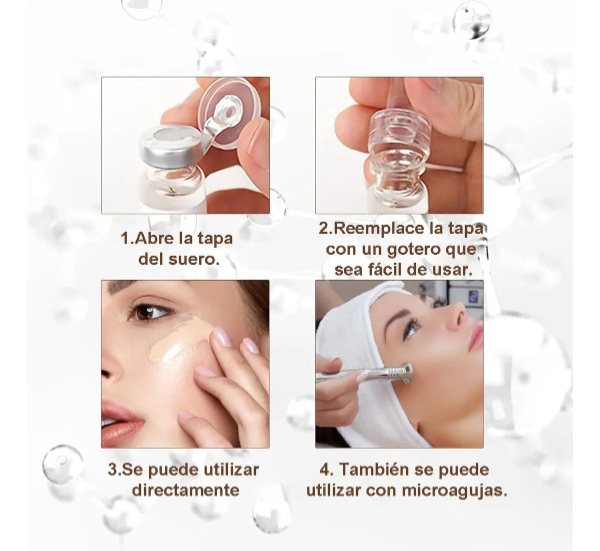 1.Abre la tapa del suero.

2.Reemplace la tapa con un gotero que sea fácil de usar.

3.Se puede utilizar directamente

4. También se puede utilizar con microagujas.