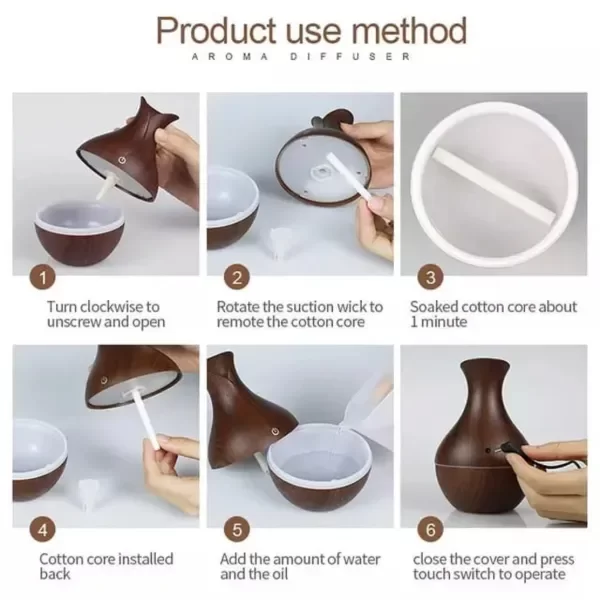 Product use method
AROMA DIFFUSER

1
Turn clockwise to unscrew and open

2
Rotate the suction wick to remote the cotton core

3
Soaked cotton core about 1 minute

4
Cotton core installed back

5
Add the amount of water and the oil

6
close the cover and press touch switch to operate