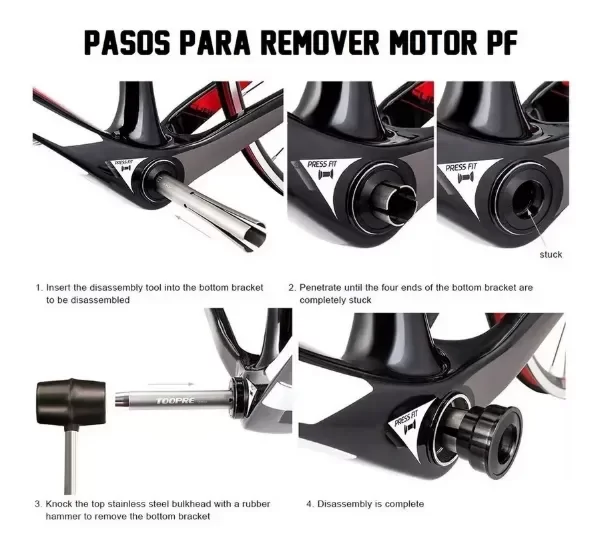 PASOS PARA REMOVER MOTOR PF

PRESS FIT

PRESS FIT

PRESS FIT

stuck

1. Insert the disassembly tool into the bottom bracket to be disassembled

2. Penetrate until the four ends of the bottom bracket are completely stuck

TOOPRE

PRESS FIT

3. Knock the top stainless steel bulkhead with a rubber hammer to remove the bottom bracket

4. Disassembly is complete