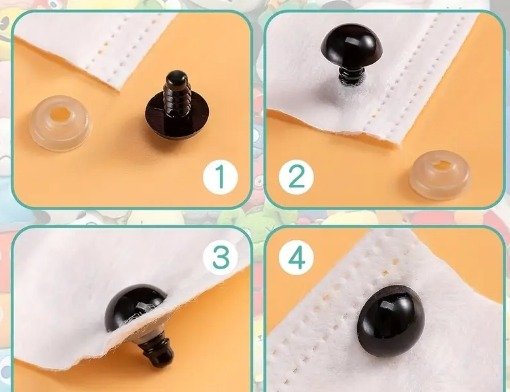 1
2
3
4