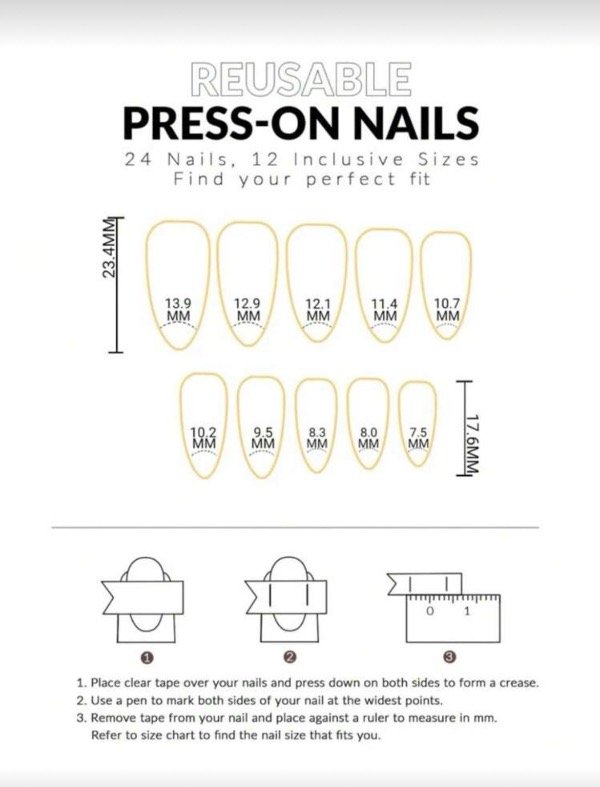 REUSABLE
PRESS-ON NAILS
24 Nails, 12 Inclusive Sizes
Find your perfect fit

23.4MM

13.9 MM
12.9 MM
12.1 MM
11.4 MM
10.7 MM

10.2 MM
9.5 MM
8.3 MM
8.0 MM
7.5 MM

17.6MM

0 1

1
2
3

1. Place clear tape over your nails and press down on both sides to form a crease.
2. Use a pen to mark both sides of your nail at the widest points.
3. Remove tape from your nail and place against a ruler to measure in mm. Refer to size chart to find the nail size that fits you.