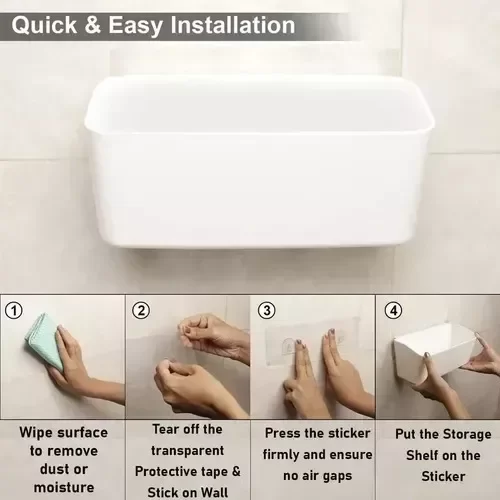 Quick & Easy Installation

①

Wipe surface to remove dust or moisture

②

Tear off the transparent Protective tape & Stick on Wall

③

Press the sticker firmly and ensure no air gaps

④

Put the Storage Shelf on the Sticker